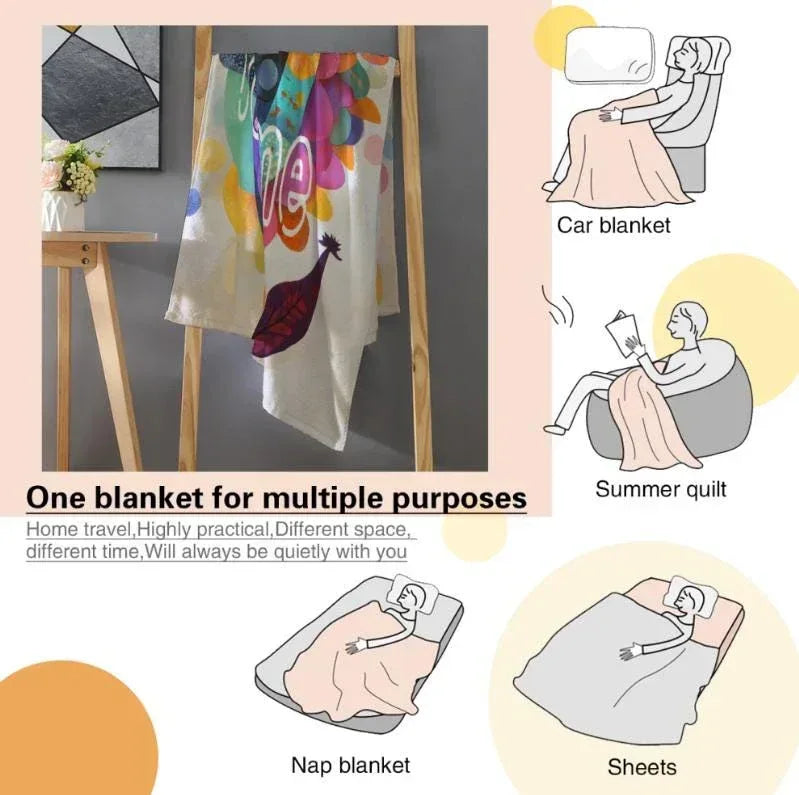 Car blanket

Summer quilt

One blanket for multiple purposes

Home travel,Highly practical,Different space, different time,Will always be quietly with you

Nap blanket

Sheets