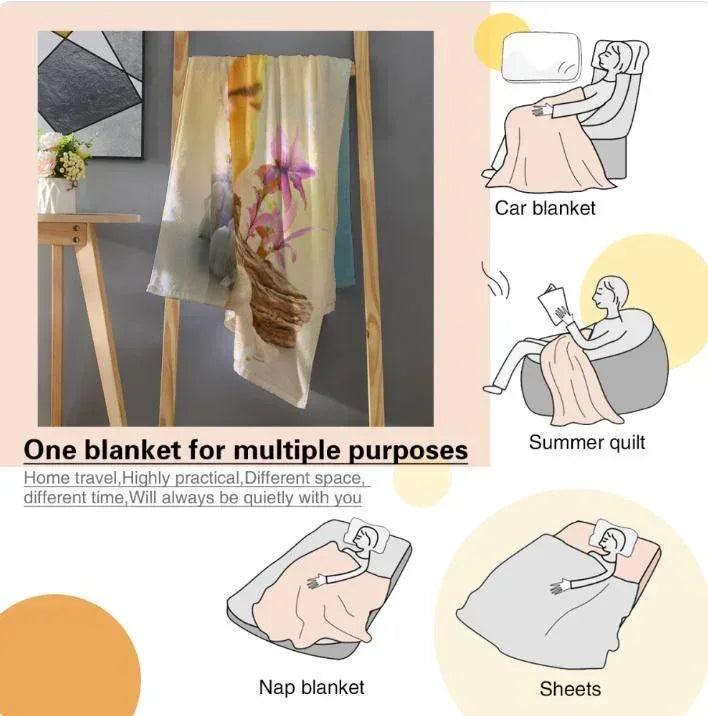 Car blanket

Summer quilt

One blanket for multiple purposes

Home travel,Highly practical,Different space, different time,Will always be quietly with you

Nap blanket

Sheets