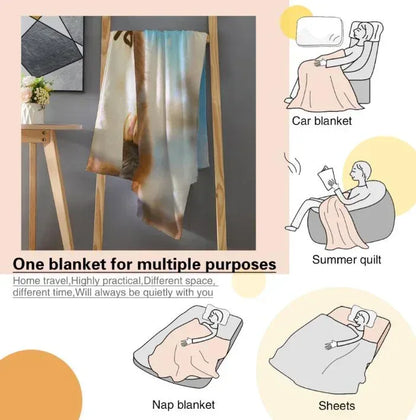 Car blanket

Summer quilt

One blanket for multiple purposes

Home travel,Highly practical,Different space, different time,Will always be quietly with you

Nap blanket

Sheets